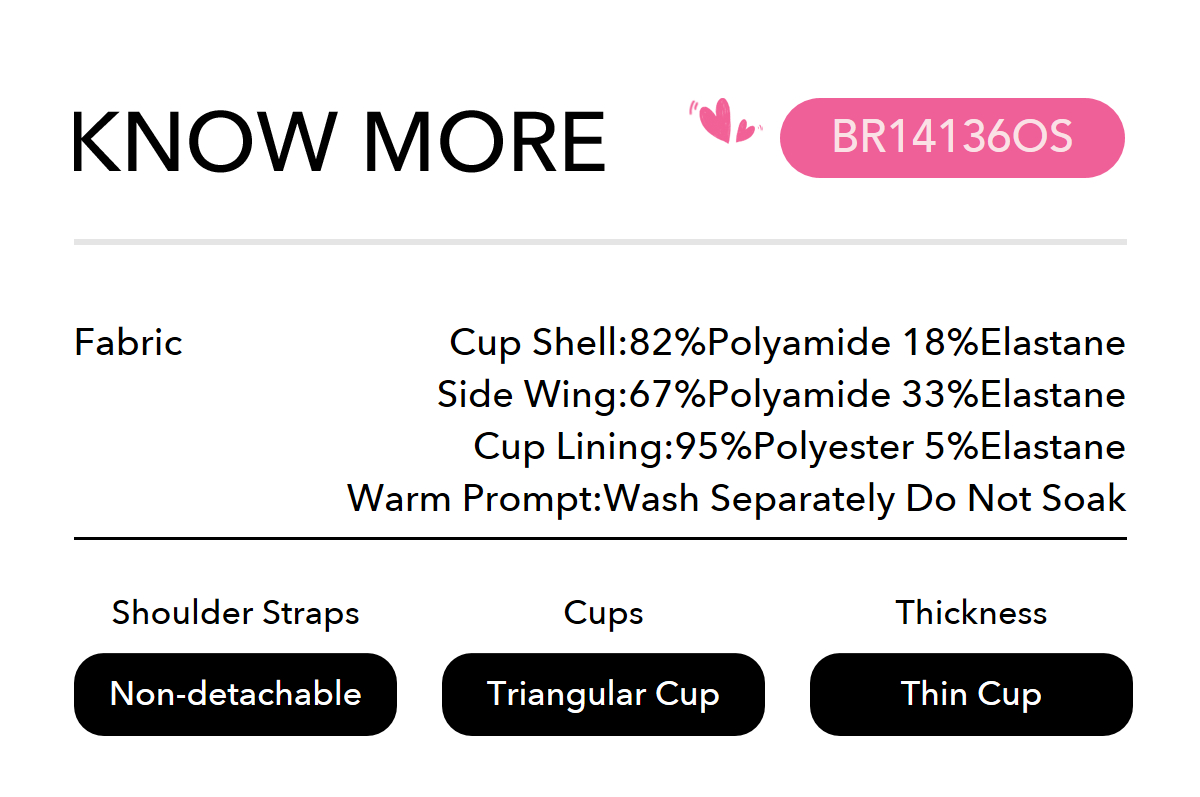 KNOW MORE

BR14136OS

Fabric

Cup Shell:82%Polyamide 18%Elastane
Side Wing:67%Polyamide 33%Elastane
Cup Lining:95%Polyester 5%Elastane
Warm Prompt:Wash Separately Do Not Soak

Shoulder Straps
Non-detachable

Cups
Triangular Cup

Thickness
Thin Cup